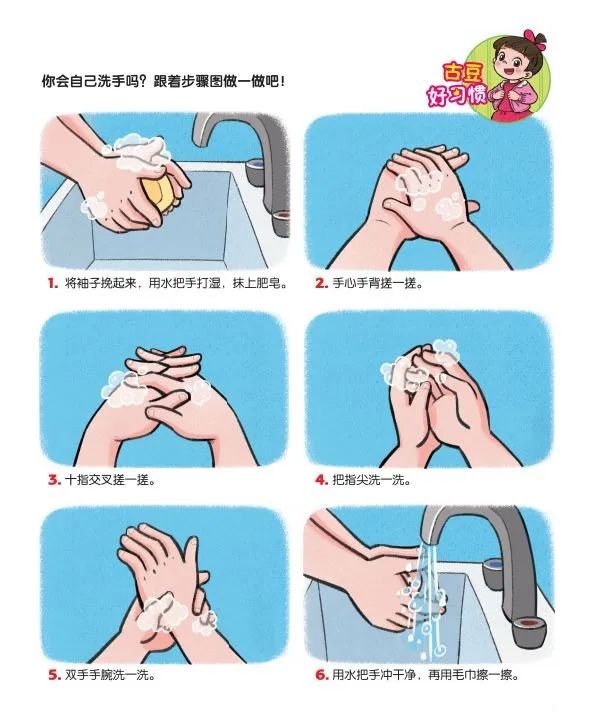 你会自己洗手吗？跟着步骤图做一做吧！

古豆好习惯

1. 将袖子挽起来，用水把手打湿，抹上肥皂。

2. 手心手背搓一搓。

3. 十指交叉搓一搓。

4. 把指尖洗一洗。

5. 双手手腕洗一洗。

6. 用水把手冲干净，再用毛巾擦一擦。